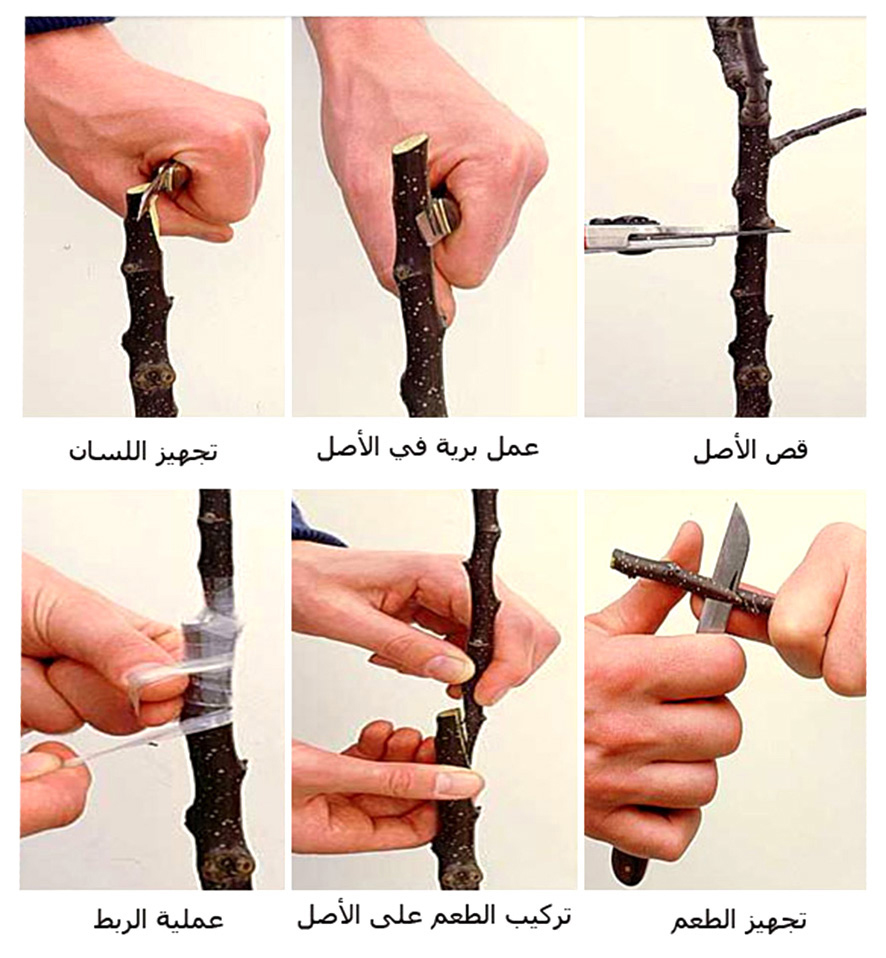 قص الأصل

عمل برية في الأصل

تجهيز اللسان

تجهيز الطعم

تركيب الطعم على الأصل

عملية الربط