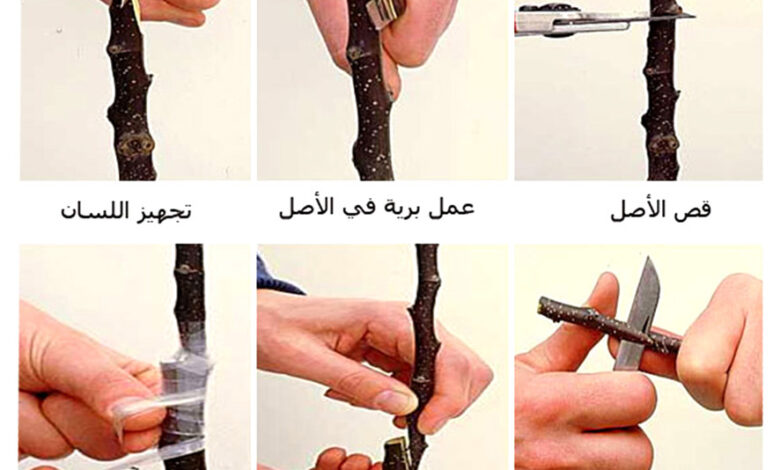 قص الأصل

عمل برية في الأصل

تجهيز اللسان