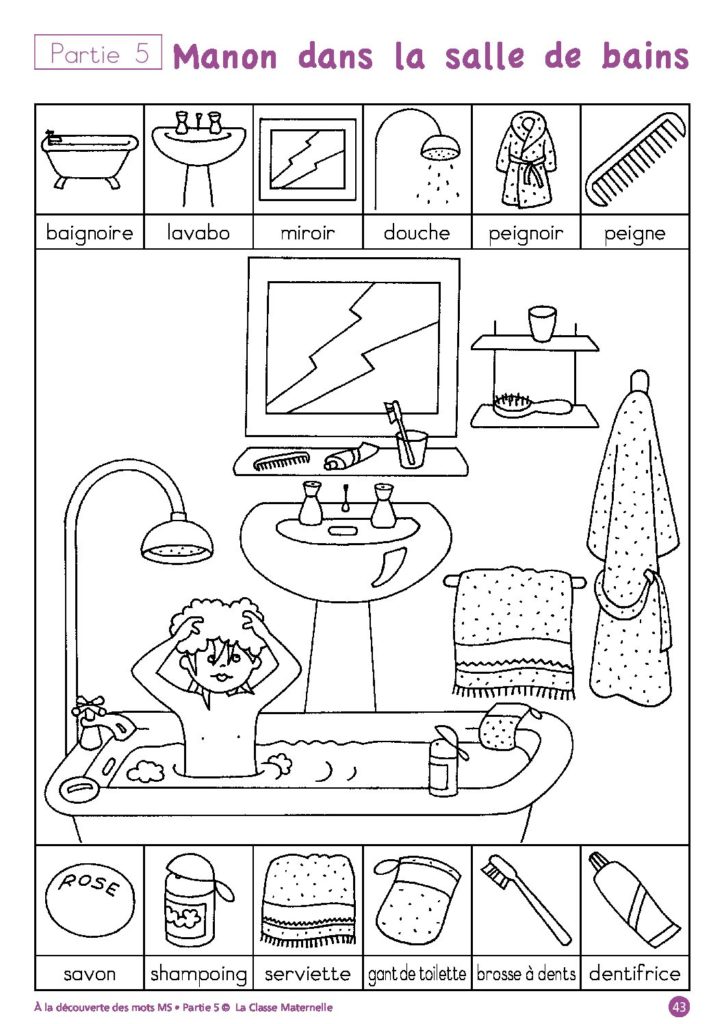 Partie 5 Manon dans la salle de bains

| baignoire | lavabo | miroir | douche | peignoir | peigne |
|---|---|---|---|---|---|

ROSE

| savon | shampoing | serviette | gant de toilette | brosse à dents | dentifrice |
|---|---|---|---|---|---|

À la découverte des mots MS • Partie 5 © La Classe Maternelle

43