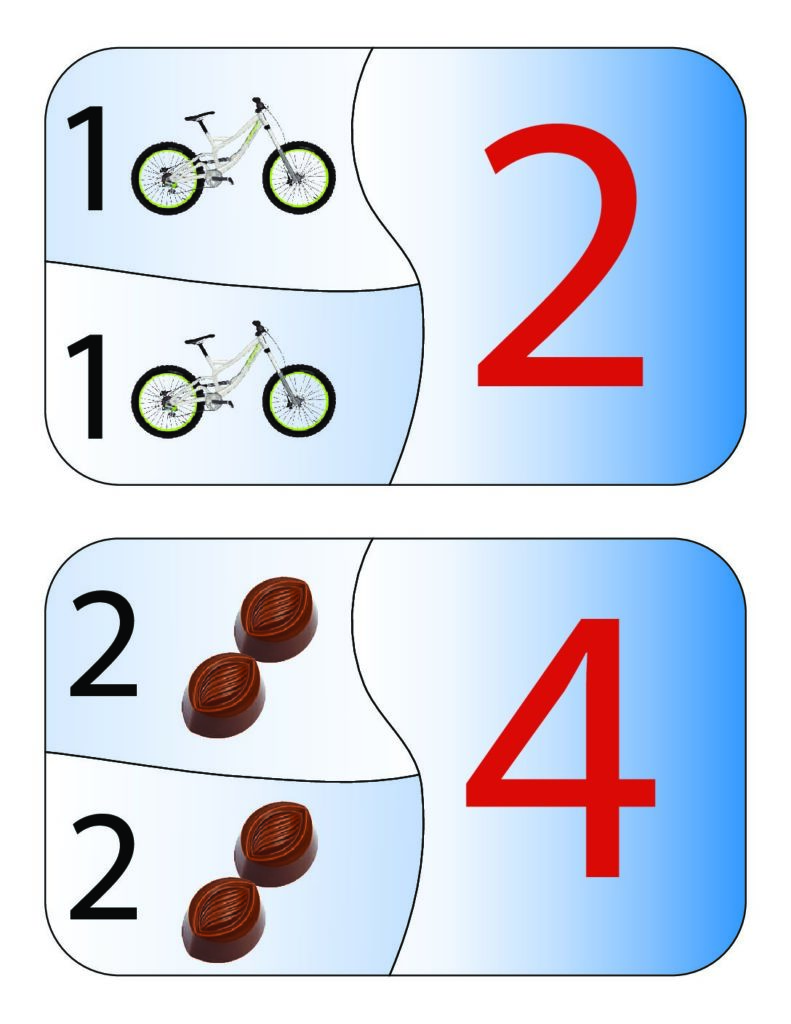 1

1

2

2

2

4