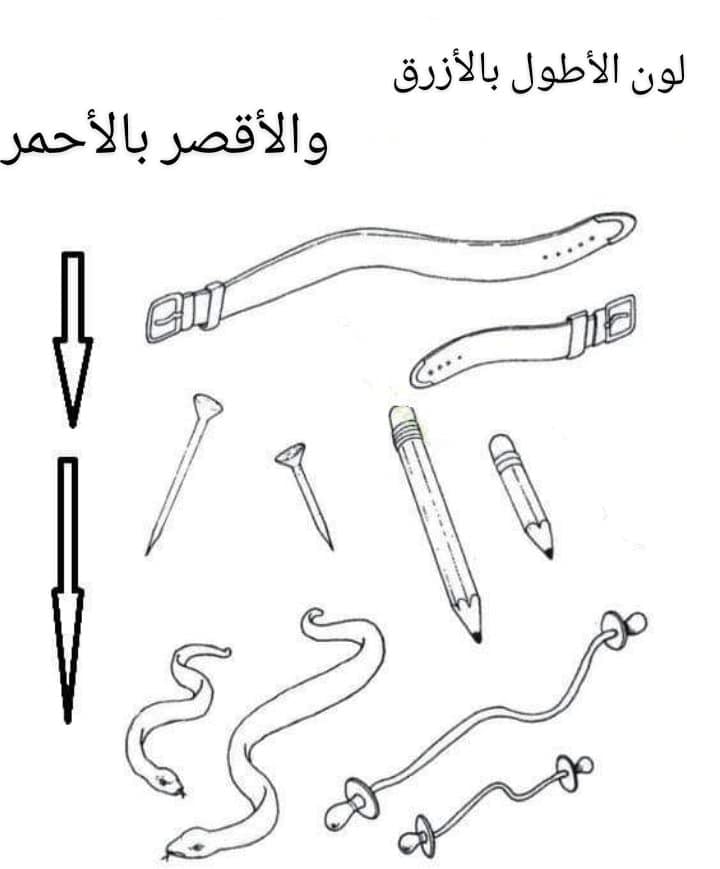 لون الأطول بالأزرق

والأقصر بالأحمر