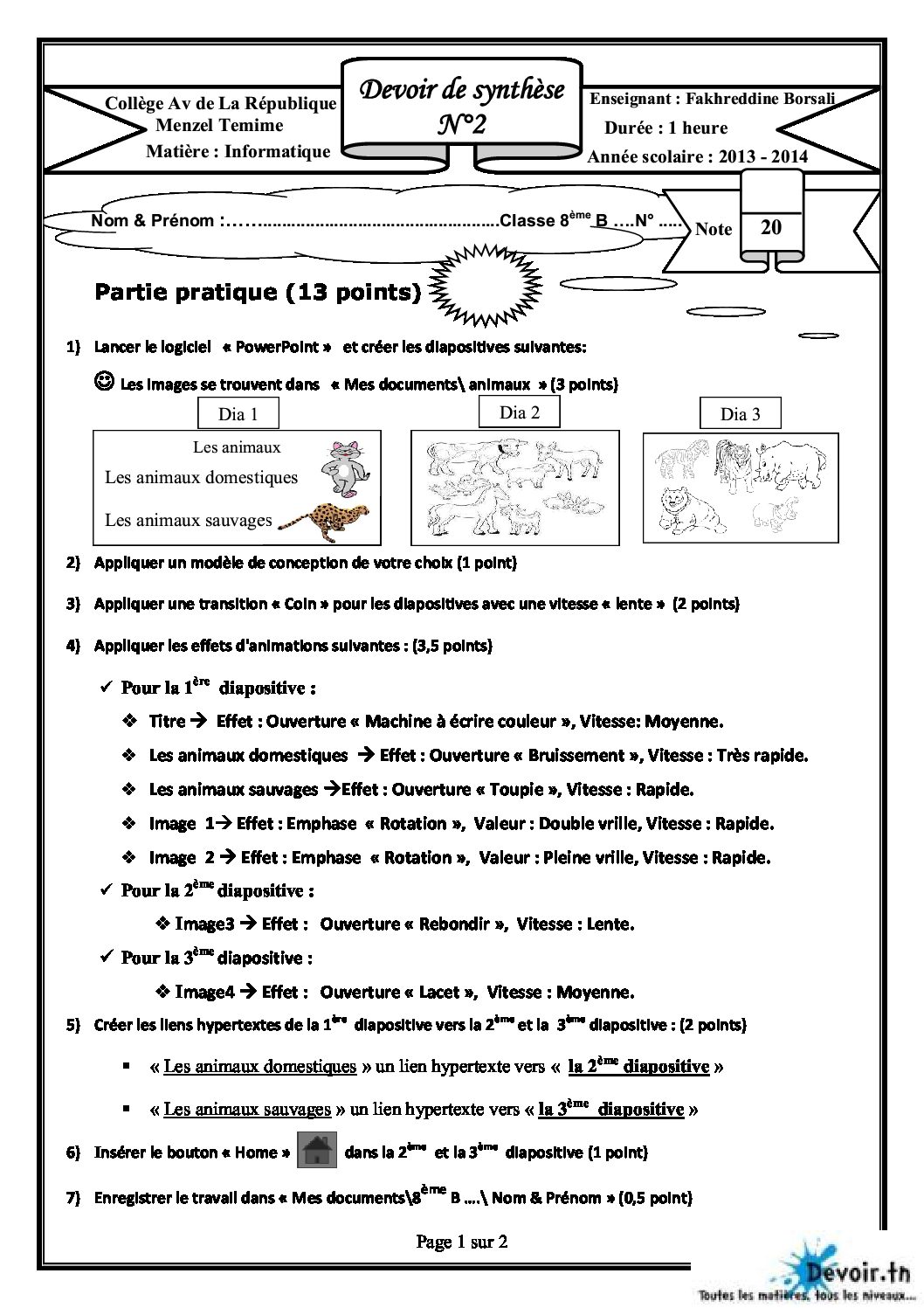 Collège Av de La République
Menzel Temime
Matière : Informatique

Devoir de synthèse
N°2

Enseignant : Fakhreddine Borsali
Durée : 1 heure
Année scolaire : 2013 - 2014

Nom & Prénom :…….....................................................Classe 8$^{ème}$ B ….N° .....

Note
20

Partie pratique (13 points)

1) Lancer le logiciel « PowerPoint » et créer les diapositives suivantes:

☺ Les images se trouvent dans « Mes documents\ animaux » (3 points)

Dia 1
Les animaux
Les animaux domestiques
Les animaux sauvages

Dia 2

Dia 3

2) Appliquer un modèle de conception de votre choix (1 point)

3) Appliquer une transition « Coin » pour les diapositives avec une vitesse « lente » (2 points)

4) Appliquer les effets d'animations suivantes : (3,5 points)

✓ Pour la 1$^{ère}$ diapositive :

❖ Titre → Effet : Ouverture « Machine à écrire couleur », Vitesse: Moyenne.

❖ Les animaux domestiques → Effet : Ouverture « Bruissement », Vitesse : Très rapide.

❖ Les animaux sauvages →Effet : Ouverture « Toupie », Vitesse : Rapide.

❖ Image 1→ Effet : Emphase « Rotation », Valeur : Double vrille, Vitesse : Rapide.

❖ Image 2 → Effet : Emphase « Rotation », Valeur : Pleine vrille, Vitesse : Rapide.

✓ Pour la 2$^{ème}$ diapositive :

❖ Image3 → Effet : Ouverture « Rebondir », Vitesse : Lente.

✓ Pour la 3$^{ème}$ diapositive :

❖ Image4 → Effet : Ouverture « Lacet », Vitesse : Moyenne.

5) Créer les liens hypertextes de la 1$^{ère}$ diapositive vers la 2$^{ème}$ et la 3$^{ème}$ diapositive : (2 points)

▪ « Les animaux domestiques » un lien hypertexte vers « la 2$^{ème}$ diapositive »

▪ « Les animaux sauvages » un lien hypertexte vers « la 3$^{ème}$ diapositive »

6) Insérer le bouton « Home » dans la 2$^{ème}$ et la 3$^{ème}$ diapositive (1 point)

7) Enregistrer le travail dans « Mes documents\8$^{ème}$ B ….\ Nom & Prénom » (0,5 point)

Page 1 sur 2

Devoir.tn
Toutes les matières, tous les niveaux...